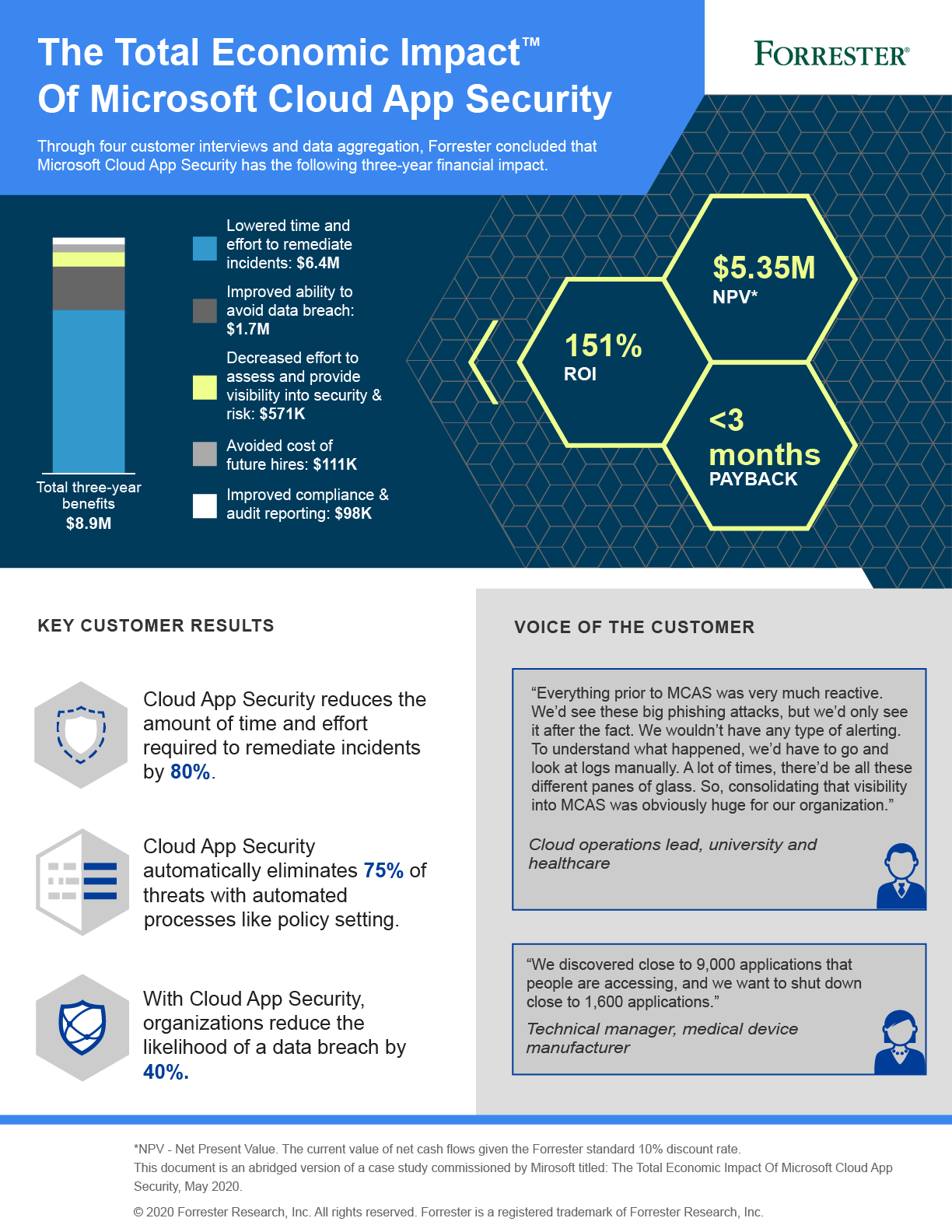 The Total Economic Impact™ Of Microsoft Cloud App Security

FORRESTER®

Through four customer interviews and data aggregation, Forrester concluded that Microsoft Cloud App Security has the following three-year financial impact.

Total three-year benefits
$8.9M

Lowered time and effort to remediate incidents: $6.4M

Improved ability to avoid data breach: $1.7M

Decreased effort to assess and provide visibility into security & risk: $571K

Avoided cost of future hires: $111K

Improved compliance & audit reporting: $98K

$5.35M
NPV*

151%
ROI

<3 months
PAYBACK

KEY CUSTOMER RESULTS

Cloud App Security reduces the amount of time and effort required to remediate incidents by 80%.

Cloud App Security automatically eliminates 75% of threats with automated processes like policy setting.

With Cloud App Security, organizations reduce the likelihood of a data breach by 40%.

VOICE OF THE CUSTOMER

“Everything prior to MCAS was very much reactive. We’d see these big phishing attacks, but we’d only see it after the fact. We wouldn’t have any type of alerting. To understand what happened, we’d have to go and look at logs manually. A lot of times, there’d be all these different panes of glass. So, consolidating that visibility into MCAS was obviously huge for our organization.”

Cloud operations lead, university and healthcare

“We discovered close to 9,000 applications that people are accessing, and we want to shut down close to 1,600 applications.”

Technical manager, medical device manufacturer

*NPV - Net Present Value. The current value of net cash flows given the Forrester standard 10% discount rate.
This document is an abridged version of a case study commissioned by Mirosoft titled: The Total Economic Impact Of Microsoft Cloud App Security, May 2020.

© 2020 Forrester Research, Inc. All rights reserved. Forrester is a registered trademark of Forrester Research, Inc.