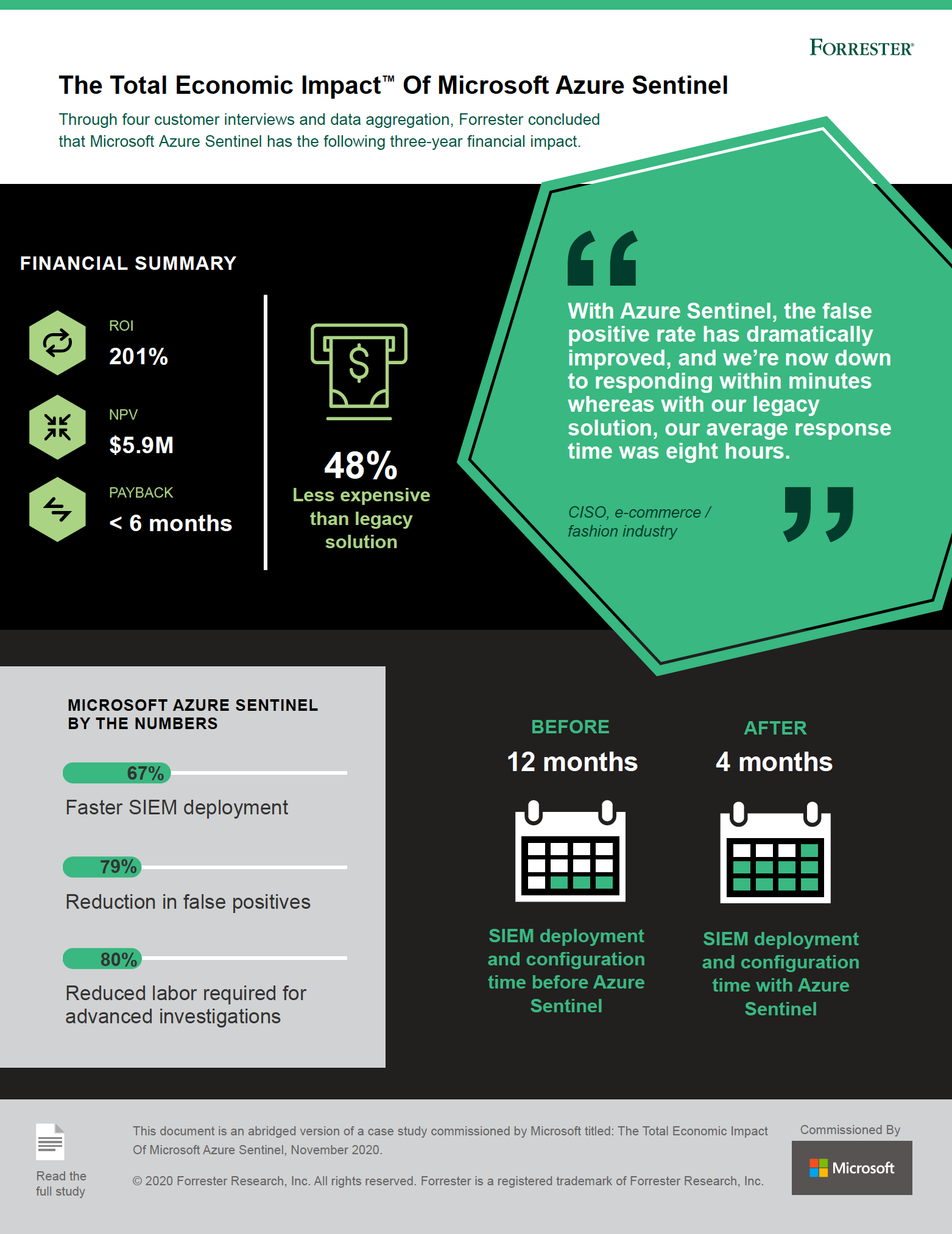 FORRESTER®

The Total Economic Impact™ Of Microsoft Azure Sentinel

Through four customer interviews and data aggregation, Forrester concluded that Microsoft Azure Sentinel has the following three-year financial impact.

FINANCIAL SUMMARY

ROI
201%

NPV
$5.9M

PAYBACK
< 6 months

48%
Less expensive than legacy solution

With Azure Sentinel, the false positive rate has dramatically improved, and we're now down to responding within minutes whereas with our legacy solution, our average response time was eight hours.

CISO, e-commerce / fashion industry

MICROSOFT AZURE SENTINEL BY THE NUMBERS

67%
Faster SIEM deployment

79%
Reduction in false positives

80%
Reduced labor required for advanced investigations

BEFORE
12 months
SIEM deployment and configuration time before Azure Sentinel

AFTER
4 months
SIEM deployment and configuration time with Azure Sentinel

Read the full study

This document is an abridged version of a case study commissioned by Microsoft titled: The Total Economic Impact Of Microsoft Azure Sentinel, November 2020.

© 2020 Forrester Research, Inc. All rights reserved. Forrester is a registered trademark of Forrester Research, Inc.

Commissioned By
Microsoft